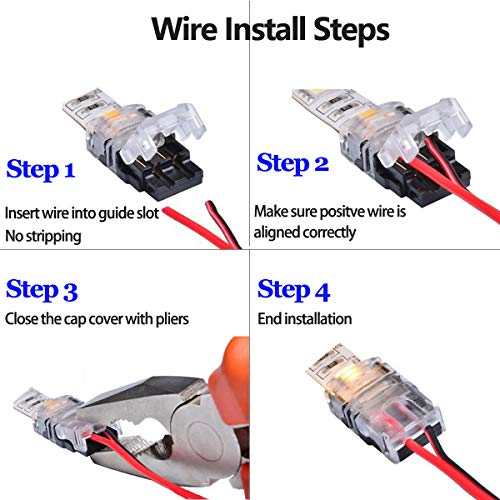 Wire Install Steps

Step 1

Insert wire into guide slot
No stripping

Step 2

Make sure positve wire is aligned correctly

Step 3

Close the cap cover with pliers

Step 4

End installation